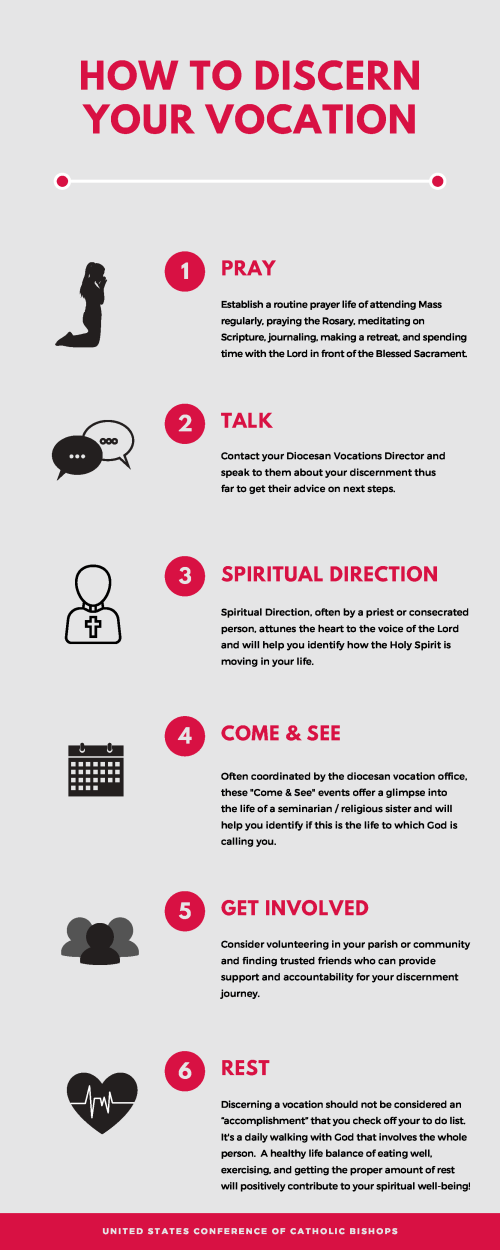 HOW TO DISCERN YOUR VOCATION

1 PRAY

Establish a routine prayer life of attending Mass regularly, praying the Rosary, meditating on Scripture, journaling, making a retreat, and spending time with the Lord in front of the Blessed Sacrament.

2 TALK

Contact your Diocesan Vocations Director and speak to them about your discernment thus far to get their advice on next steps.

3 SPIRITUAL DIRECTION

Spiritual Direction, often by a priest or consecrated person, attunes the heart to the voice of the Lord and will help you identify how the Holy Spirit is moving in your life.

4 COME & SEE

Often coordinated by the diocesan vocation office, these "Come & See" events offer a glimpse into the life of a seminarian / religious sister and will help you identify if this is the life to which God is calling you.

5 GET INVOLVED

Consider volunteering in your parish or community and finding trusted friends who can provide support and accountability for your discernment journey.

6 REST

Discerning a vocation should not be considered an "accomplishment" that you check off your to do list. It's a daily walking with God that involves the whole person. A healthy life balance of eating well, exercising, and getting the proper amount of rest will positively contribute to your spiritual well-being!

UNITED STATES CONFERENCE OF CATHOLIC BISHOPS